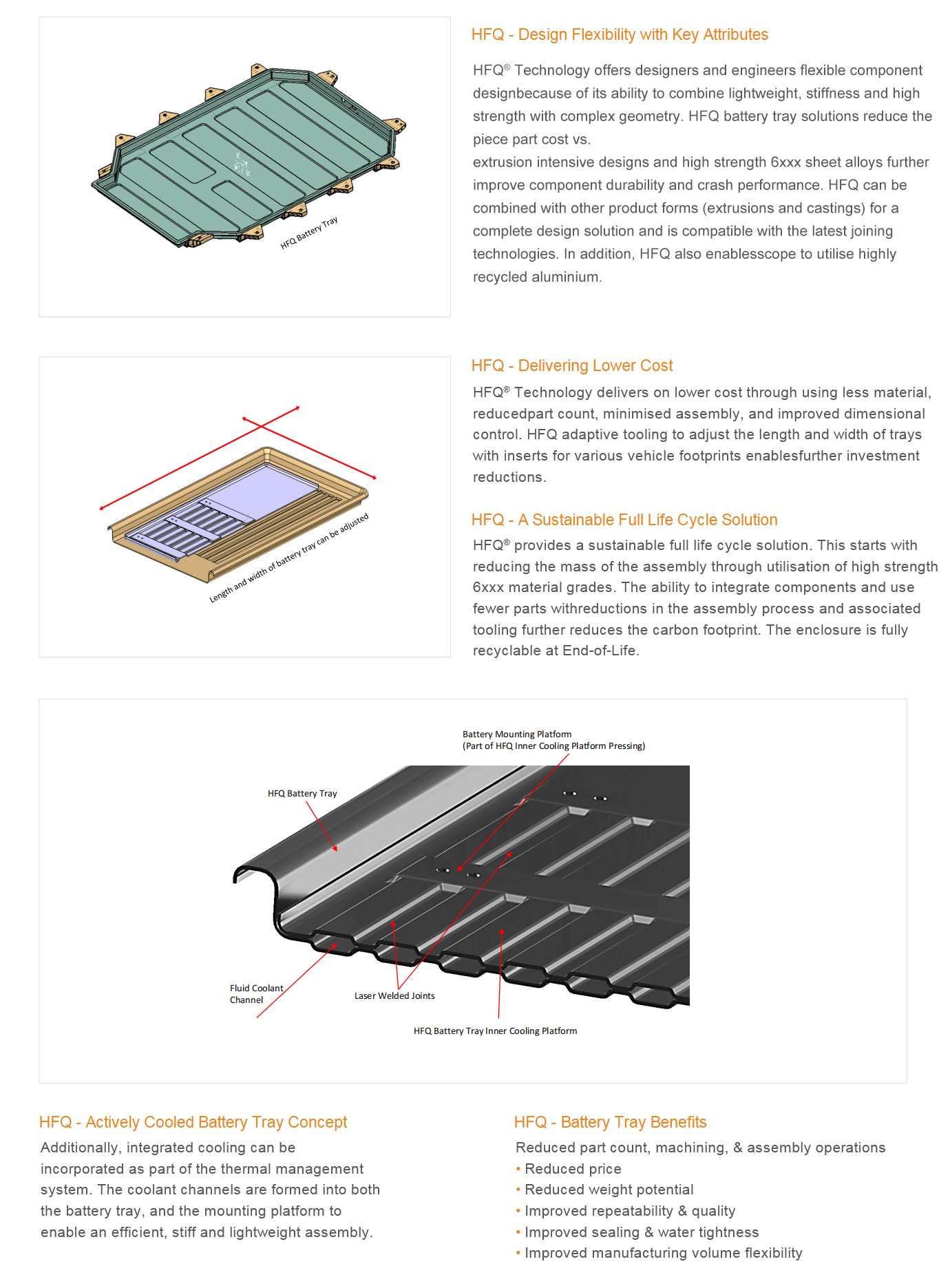 HFQ Battery Tray

HFQ - Design Flexibility with Key Attributes

HFQ® Technology offers designers and engineers flexible component designbecause of its ability to combine lightweight, stiffness and high strength with complex geometry. HFQ battery tray solutions reduce the piece part cost vs.
extrusion intensive designs and high strength 6xxx sheet alloys further improve component durability and crash performance. HFQ can be combined with other product forms (extrusions and castings) for a complete design solution and is compatible with the latest joining technologies. In addition, HFQ also enablesscope to utilise highly recycled aluminium.

Length and width of battery tray can be adjusted

HFQ - Delivering Lower Cost

HFQ® Technology delivers on lower cost through using less material, reducedpart count, minimised assembly, and improved dimensional control. HFQ adaptive tooling to adjust the length and width of trays with inserts for various vehicle footprints enablesfurther investment reductions.

HFQ - A Sustainable Full Life Cycle Solution

HFQ® provides a sustainable full life cycle solution. This starts with reducing the mass of the assembly through utilisation of high strength 6xxx material grades. The ability to integrate components and use fewer parts withreductions in the assembly process and associated tooling further reduces the carbon footprint. The enclosure is fully recyclable at End-of-Life.

Battery Mounting Platform
(Part of HFQ Inner Cooling Platform Pressing)

HFQ Battery Tray

Fluid Coolant Channel

Laser Welded Joints

HFQ Battery Tray Inner Cooling Platform

HFQ - Actively Cooled Battery Tray Concept

Additionally, integrated cooling can be incorporated as part of the thermal management system. The coolant channels are formed into both the battery tray, and the mounting platform to enable an efficient, stiff and lightweight assembly.

HFQ - Battery Tray Benefits

Reduced part count, machining, & assembly operations
• Reduced price
• Reduced weight potential
• Improved repeatability & quality
• Improved sealing & water tightness
• Improved manufacturing volume flexibility